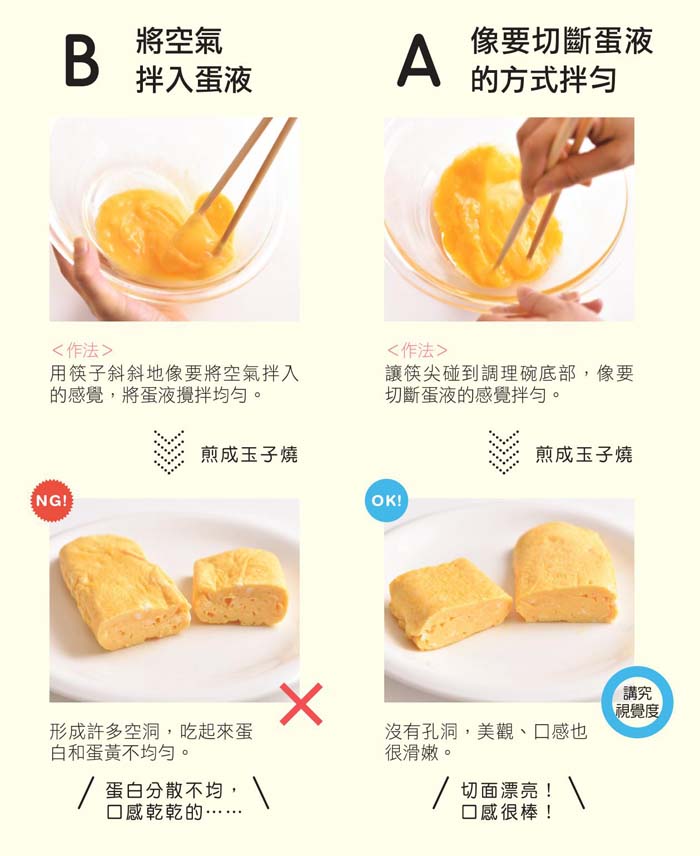 B 將空氣拌入蛋液

<作法>
用筷子斜斜地像要將空氣拌入的感覺，將蛋液攪拌均勻。

煎成玉子燒

NG!

形成許多空洞，吃起來蛋白和蛋黃不均勻。

蛋白分散不均，口感乾乾的……

A 像要切斷蛋液的方式拌勻

<作法>
讓筷尖碰到調理碗底部，像要切斷蛋液的感覺拌勻。

煎成玉子燒

OK!

講究視覺度

沒有孔洞，美觀、口感也很滑嫩。

切面漂亮！口感很棒！